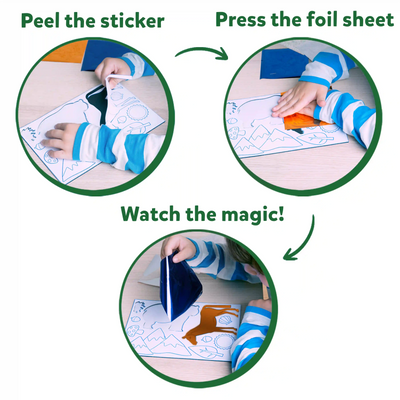 Peel the sticker

Press the foil sheet

Watch the magic!