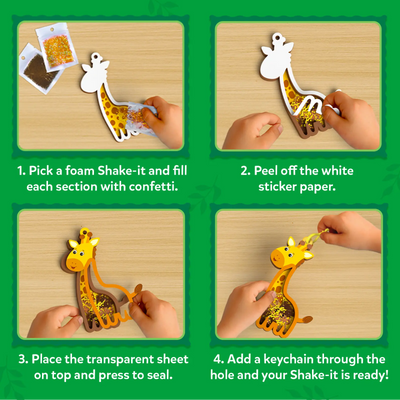 1. Pick a foam Shake-it and fill each section with confetti.

2. Peel off the white sticker paper.

3. Place the transparent sheet on top and press to seal.

4. Add a keychain through the hole and your Shake-it is ready!