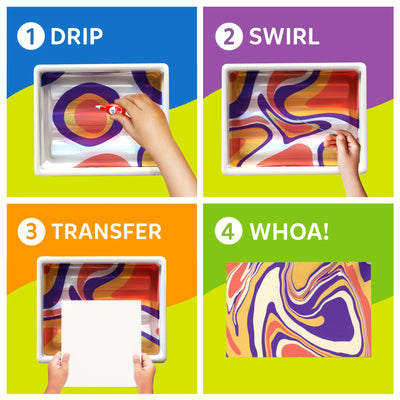 1 DRIP

2 SWIRL

3 TRANSFER

4 WHOA!