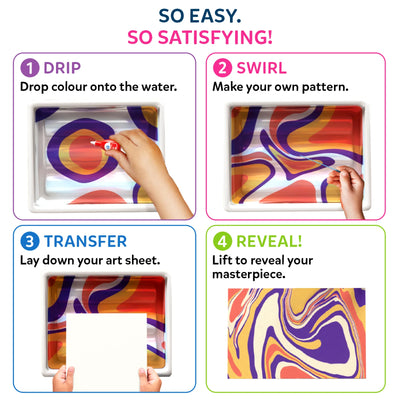 SO EASY.
SO SATISFYING!

1 DRIP
Drop colour onto the water.

2 SWIRL
Make your own pattern.

3 TRANSFER
Lay down your art sheet.

4 REVEAL!
Lift to reveal your masterpiece.