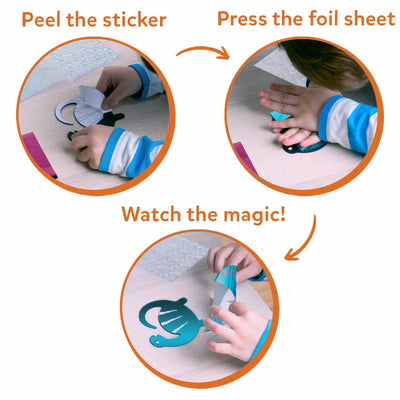 Peel the sticker

Press the foil sheet

Watch the magic!