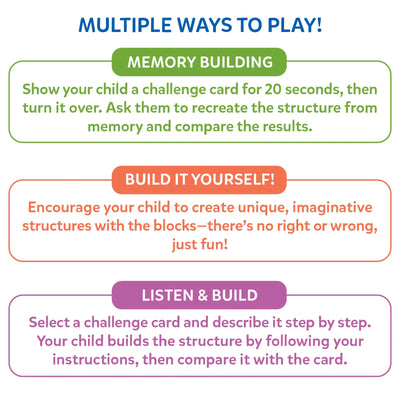 MULTIPLE WAYS TO PLAY!

MEMORY BUILDING

Show your child a challenge card for 20 seconds, then turn it over. Ask them to recreate the structure from memory and compare the results.

BUILD IT YOURSELF!

Encourage your child to create unique, imaginative structures with the blocks—there's no right or wrong, just fun!

LISTEN & BUILD

Select a challenge card and describe it step by step. Your child builds the structure by following your instructions, then compare it with the card.