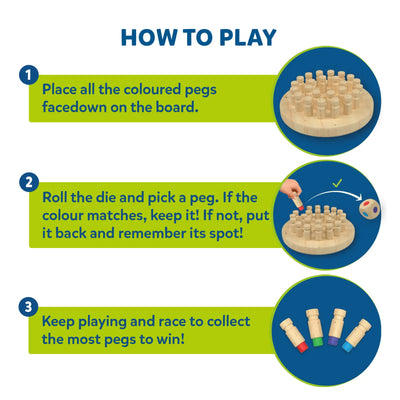 HOW TO PLAY

1

Place all the coloured pegs facedown on the board.

2

Roll the die and pick a peg. If the colour matches, keep it! If not, put it back and remember its spot!

3

Keep playing and race to collect the most pegs to win!