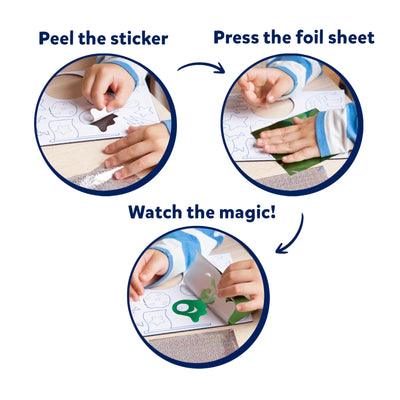 Peel the sticker

Press the foil sheet

Watch the magic!