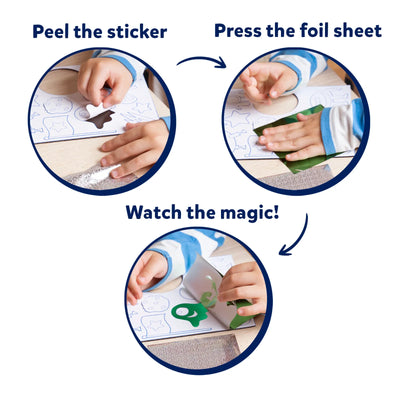 Peel the sticker

Press the foil sheet

Watch the magic!