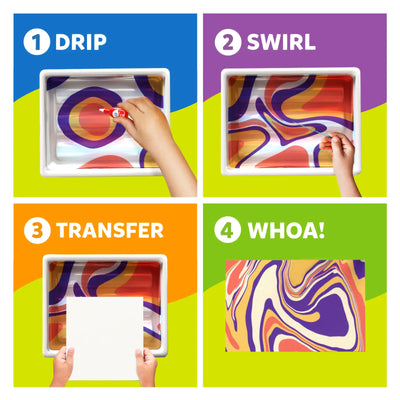 1 DRIP

2 SWIRL

3 TRANSFER

4 WHOA!