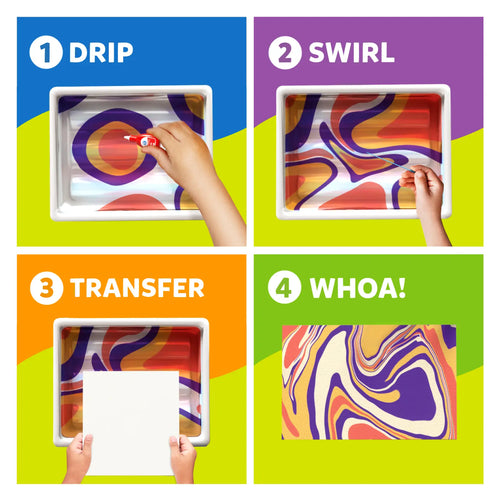 1 DRIP

2 SWIRL

3 TRANSFER

4 WHOA!