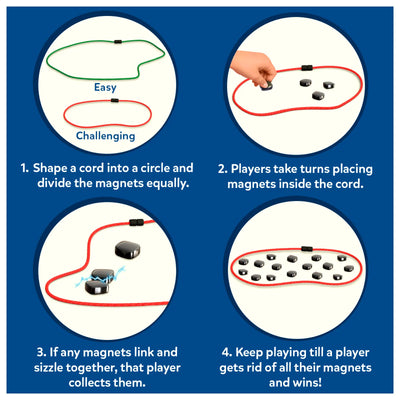 Easy

Challenging

1. Shape a cord into a circle and divide the magnets equally.

2. Players take turns placing magnets inside the cord.

3. If any magnets link and sizzle together, that player collects them.

4. Keep playing till a player gets rid of all their magnets and wins!