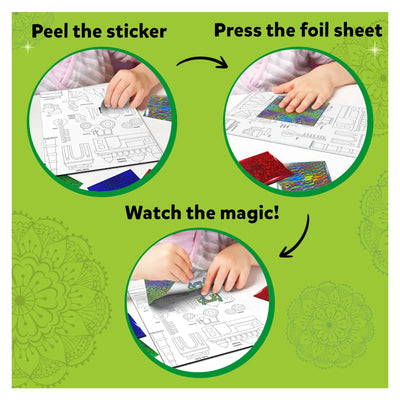 Peel the sticker

Press the foil sheet

Watch the magic!