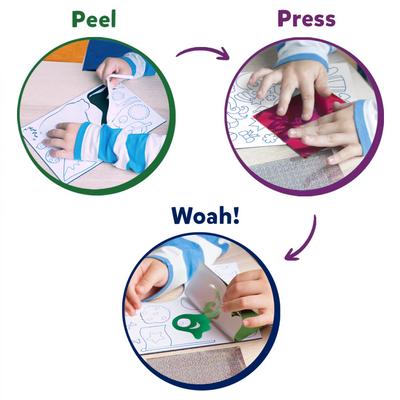 Peel

Press

Woah!